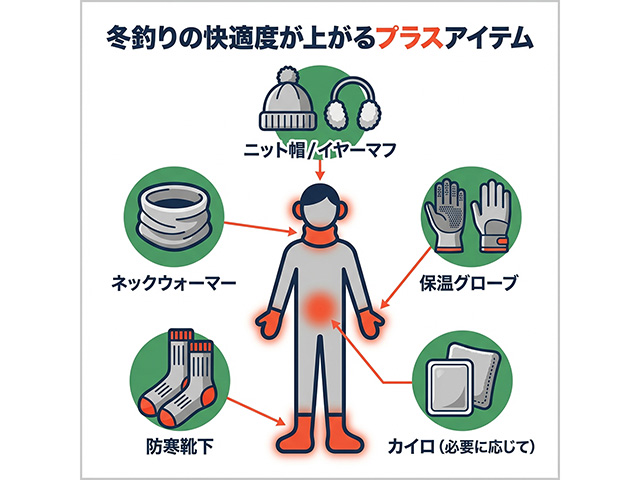 冬釣りの快適度が上がるプラスアイテム

ニット帽／イヤーマフ

ネックウォーマー

保温グローブ

防寒靴下

カイロ（必要に応じて）